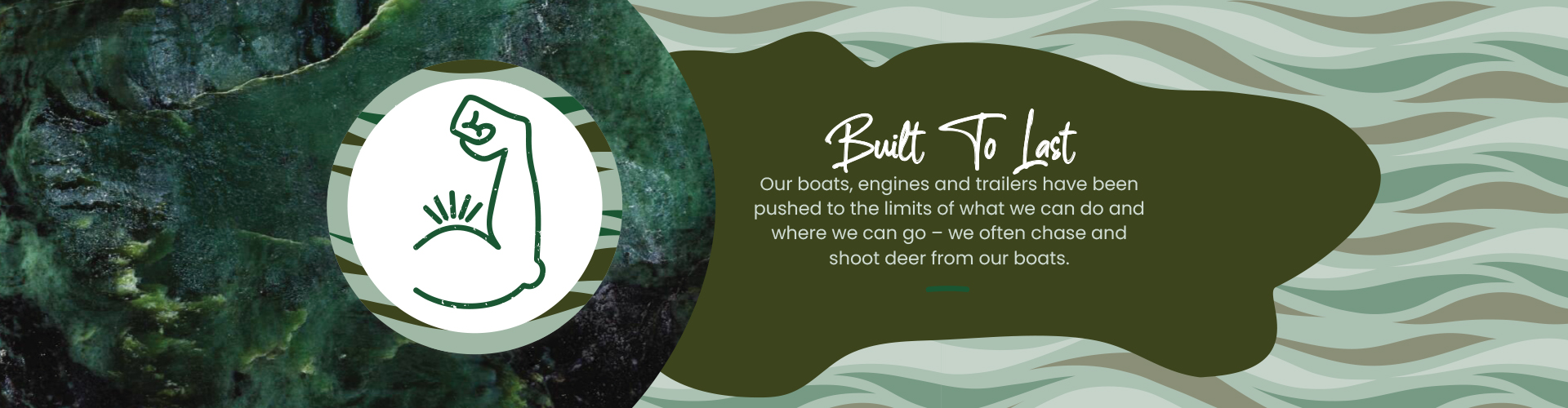 Built To Last

Our boats, engines and trailers have been pushed to the limits of what we can do and where we can go – we often chase and shoot deer from our boats.